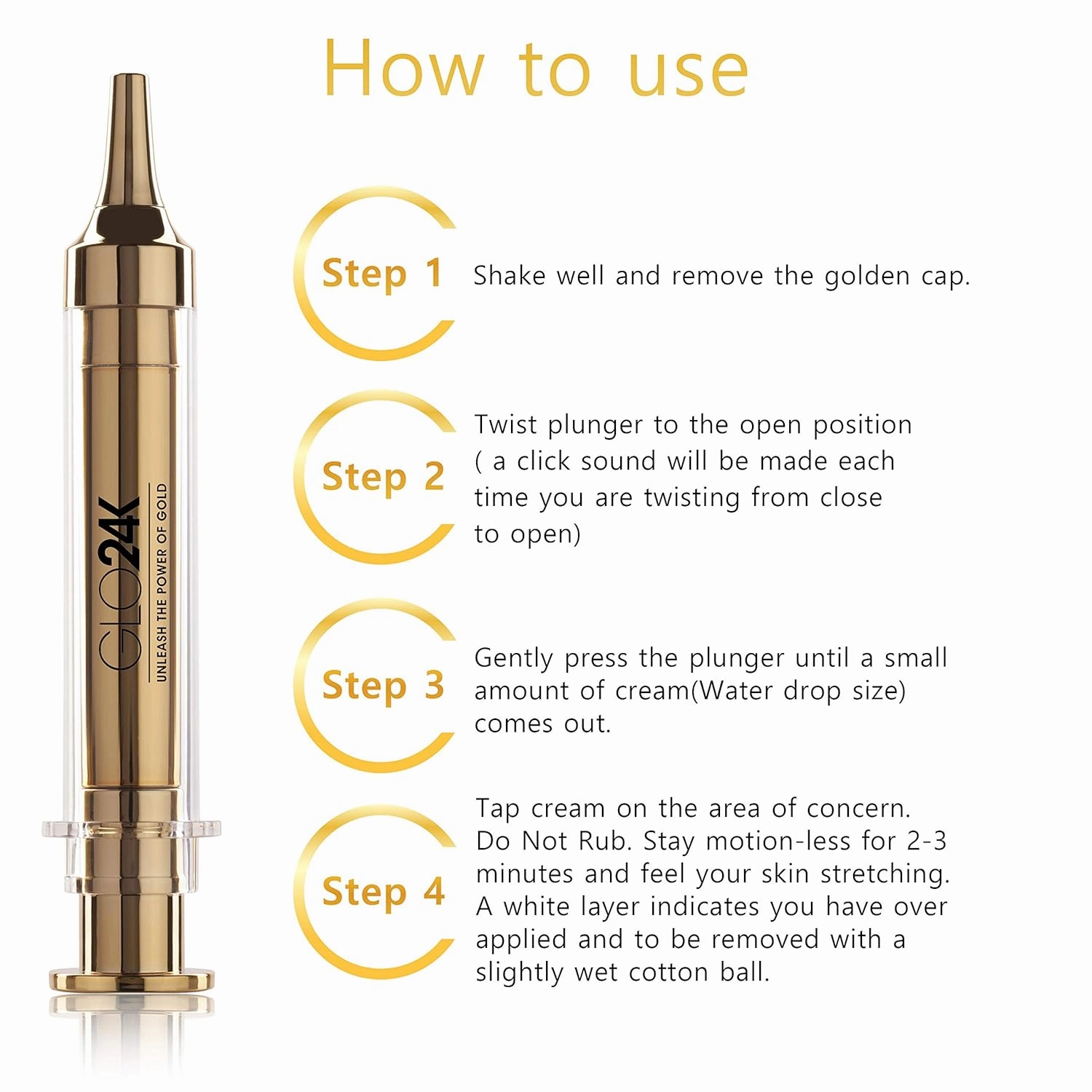 How to use

GLO24K
UNLEASH THE POWER OF GOLD

Step 1 Shake well and remove the golden cap.

Step 2 Twist plunger to the open position ( a click sound will be made each time you are twisting from close to open)

Step 3 Gently press the plunger until a small amount of cream(Water drop size) comes out.

Step 4 Tap cream on the area of concern. Do Not Rub. Stay motion-less for 2-3 minutes and feel your skin stretching. A white layer indicates you have over applied and to be removed with a slightly wet cotton ball.